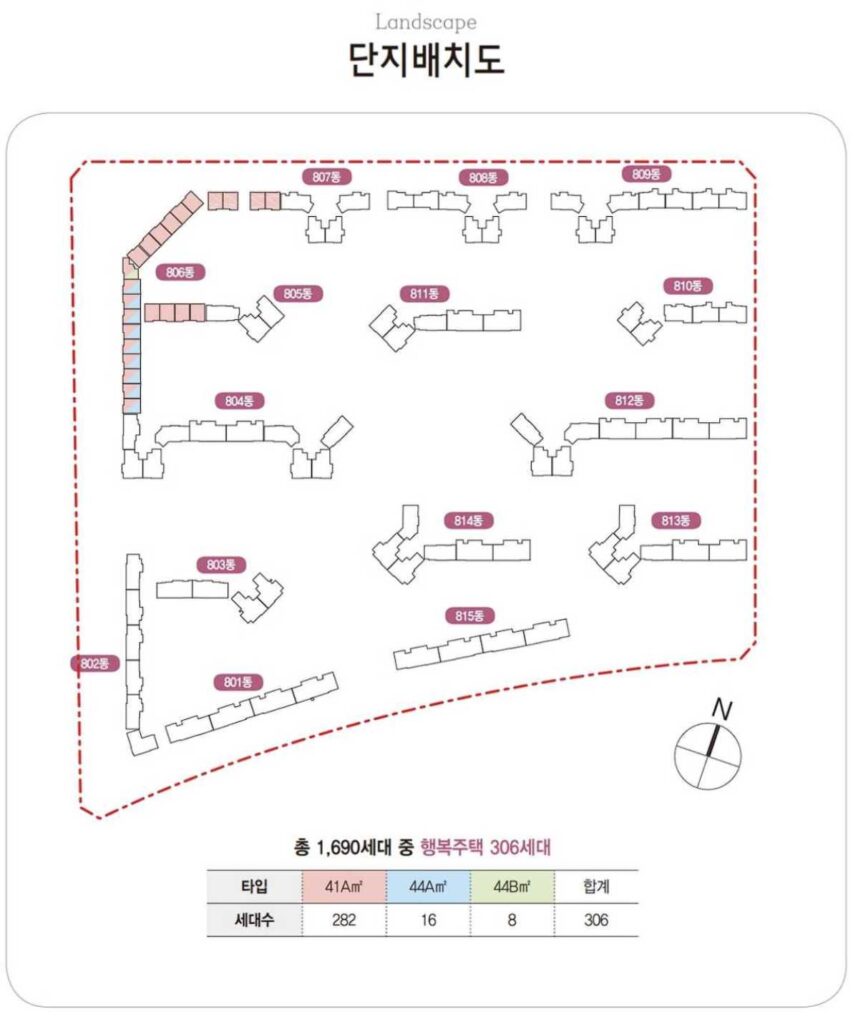 Landscape
단지배치도

807동
808동
809동
806동
805동
811동
810동
804동
812동
814동
813동
803동
815동
802동
801동
N

총 1,690세대 중 행복주택 306세대

| 타입 | 41A㎡ | 44A㎡ | 44B㎡ | 합계 |
|---|---|---|---|---|
| 세대수 | 282 | 16 | 8 | 306 |